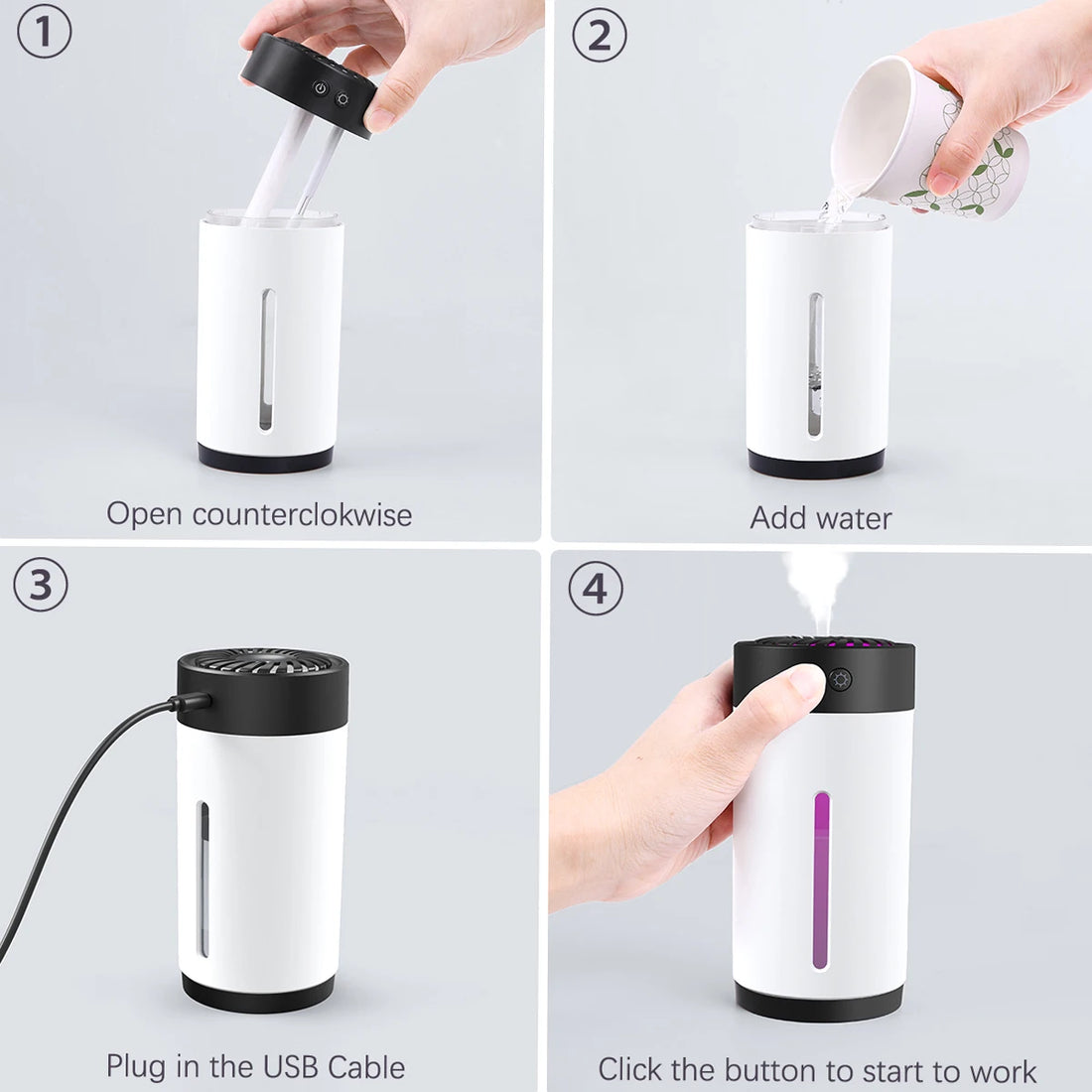 ①

Open counterclokwise

②

Add water

③

Plug in the USB Cable

④

Click the button to start to work